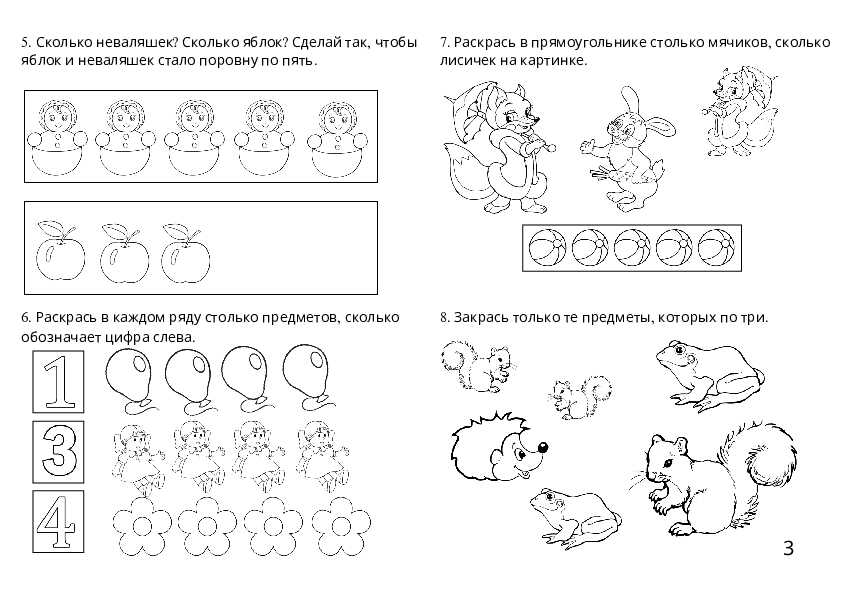 5. Сколько неваляшек? Сколько яблок? Сделай так, чтобы яблок и неваляшек стало поровну по пять.

6. Раскрась в каждом ряду столько предметов, сколько обозначает цифра слева.

1

3

4

7. Раскрась в прямоугольнике столько мячиков, сколько лисичек на картинке.

8. Закрась только те предметы, которых по три.

3