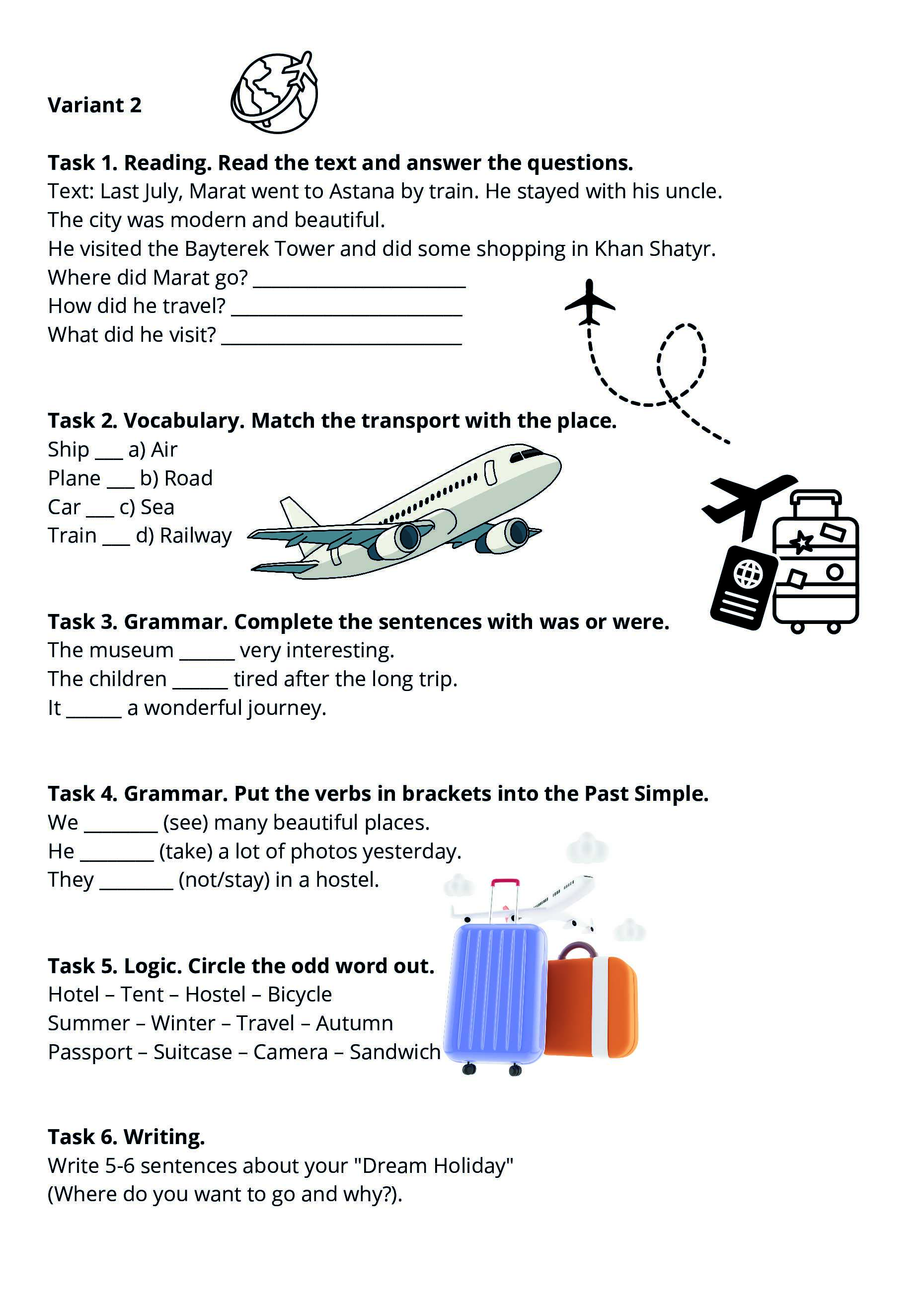 Variant 2

Task 1. Reading. Read the text and answer the questions.
Text: Last July, Marat went to Astana by train. He stayed with his uncle.
The city was modern and beautiful.
He visited the Bayterek Tower and did some shopping in Khan Shatyr.
Where did Marat go? ______________________
How did he travel? ________________________
What did he visit? _________________________

Task 2. Vocabulary. Match the transport with the place.
Ship ___ a) Air
Plane ___ b) Road
Car ___ c) Sea
Train ___ d) Railway

Task 3. Grammar. Complete the sentences with was or were.
The museum ______ very interesting.
The children ______ tired after the long trip.
It ______ a wonderful journey.

Task 4. Grammar. Put the verbs in brackets into the Past Simple.
We ________ (see) many beautiful places.
He ________ (take) a lot of photos yesterday.
They ________ (not/stay) in a hostel.

Task 5. Logic. Circle the odd word out.
Hotel – Tent – Hostel – Bicycle
Summer – Winter – Travel – Autumn
Passport – Suitcase – Camera – Sandwich

Task 6. Writing.
Write 5-6 sentences about your "Dream Holiday"
(Where do you want to go and why?).